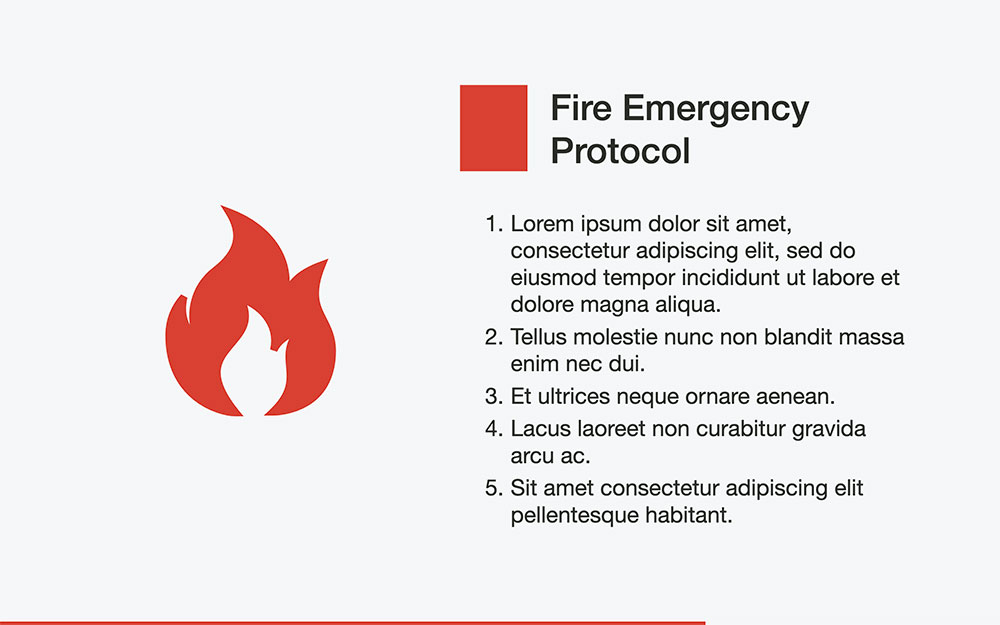 Fire Emergency Protocol

1. Lorem ipsum dolor sit amet, consectetur adipiscing elit, sed do eiusmod tempor incididunt ut labore et dolore magna aliqua.
2. Tellus molestie nunc non blandit massa enim nec dui.
3. Et ultrices neque ornare aenean.
4. Lacus laoreet non curabitur gravida arcu ac.
5. Sit amet consectetur adipiscing elit pellentesque habitant.